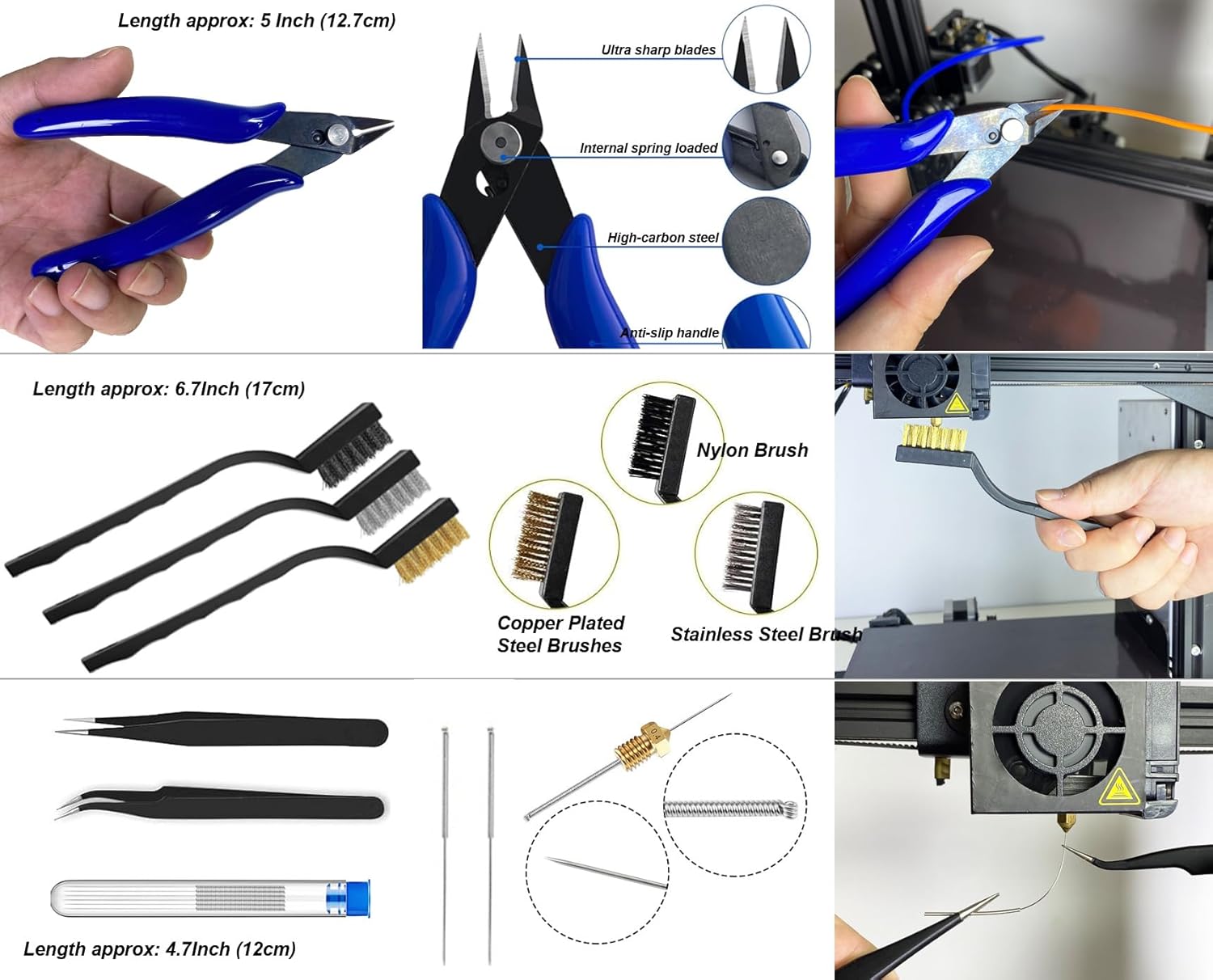 Length approx: 5 Inch (12.7cm)

Ultra sharp blades

Internal spring loaded

High-carbon steel

Anti-slip handle

Length approx: 6.7Inch (17cm)

Nylon Brush

Copper Plated Steel Brushes

Stainless Steel Brush

Length approx: 4.7Inch (12cm)